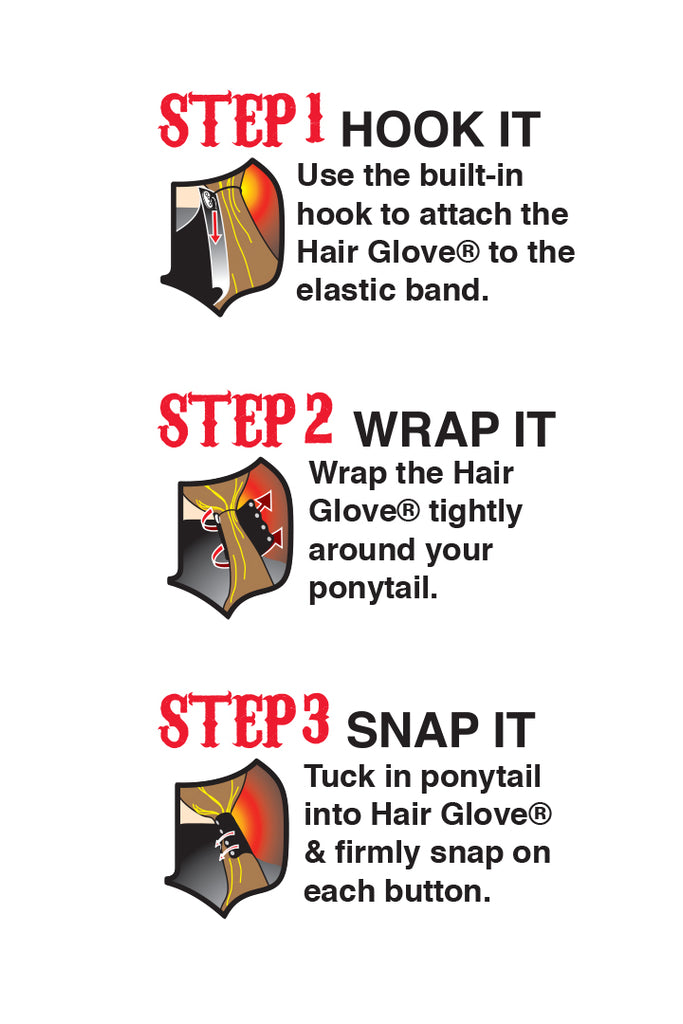 STEP 1 HOOK IT
Use the built-in hook to attach the Hair Glove® to the elastic band.

STEP 2 WRAP IT
Wrap the Hair Glove® tightly around your ponytail.

STEP 3 SNAP IT
Tuck in ponytail into Hair Glove® & firmly snap on each button.